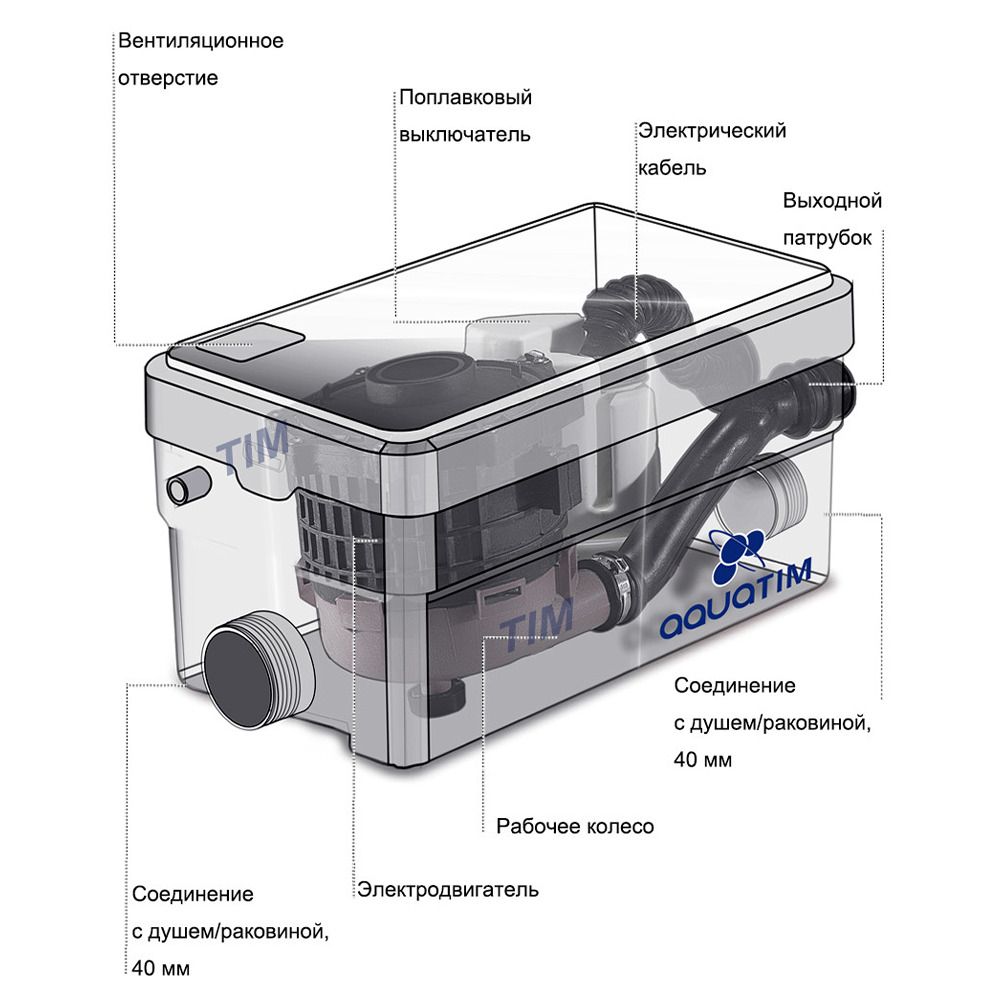 Вентиляционное отверстие

Поплавковый выключатель

Электрический кабель

Выходной патрубок

TIM

TIM

AQUATIM

Соединение с душем/раковиной, 40 мм

Рабочее колесо

Электродвигатель

Соединение с душем/раковиной, 40 мм